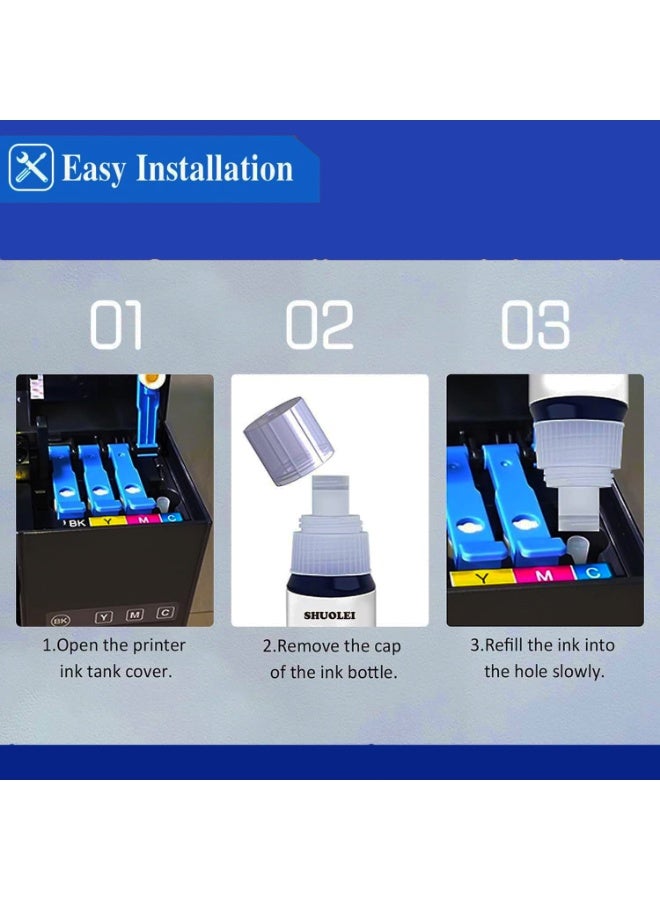 Easy Installation

01

BK Y M C

BK Y M C

1.Open the printer ink tank cover.

02

SHUOLEI

2.Remove the cap of the ink bottle.

03

Y M C

3.Refill the ink into the hole slowly.